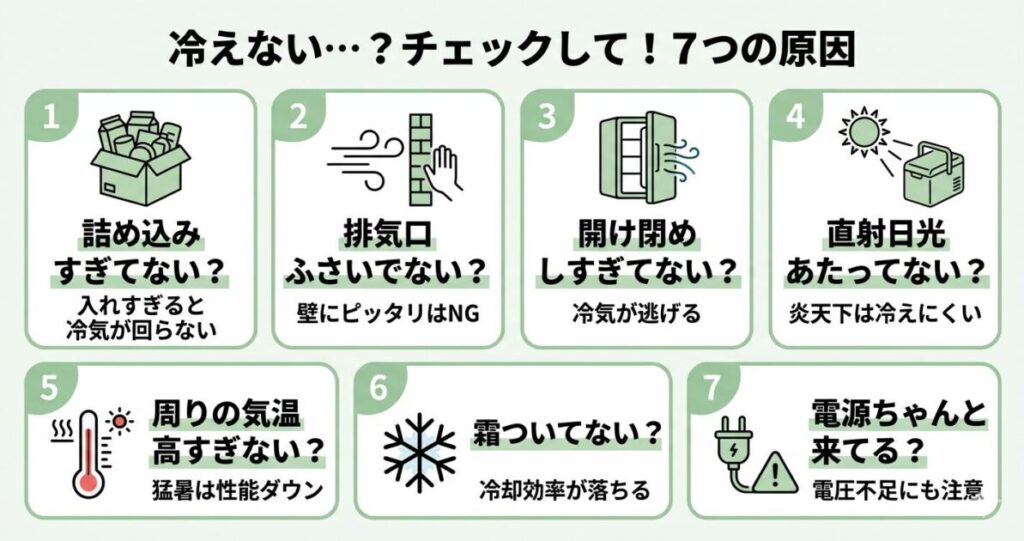 冷えない…？チェックして！7つの原因

1
詰め込み
すぎてない？
入れすぎると
冷気が回らない

2
排気口
ふさいでない？
壁にピッタリはNG

3
開け閉め
しすぎてない？
冷気が逃げる

4
直射日光
あたってない？
炎天下は冷えにくい

5
周りの気温
高すぎない？
猛暑は性能ダウン

6
霜ついてない？
冷却効率が落ちる

7
電源ちゃんと
来てる？
電圧不足にも注意